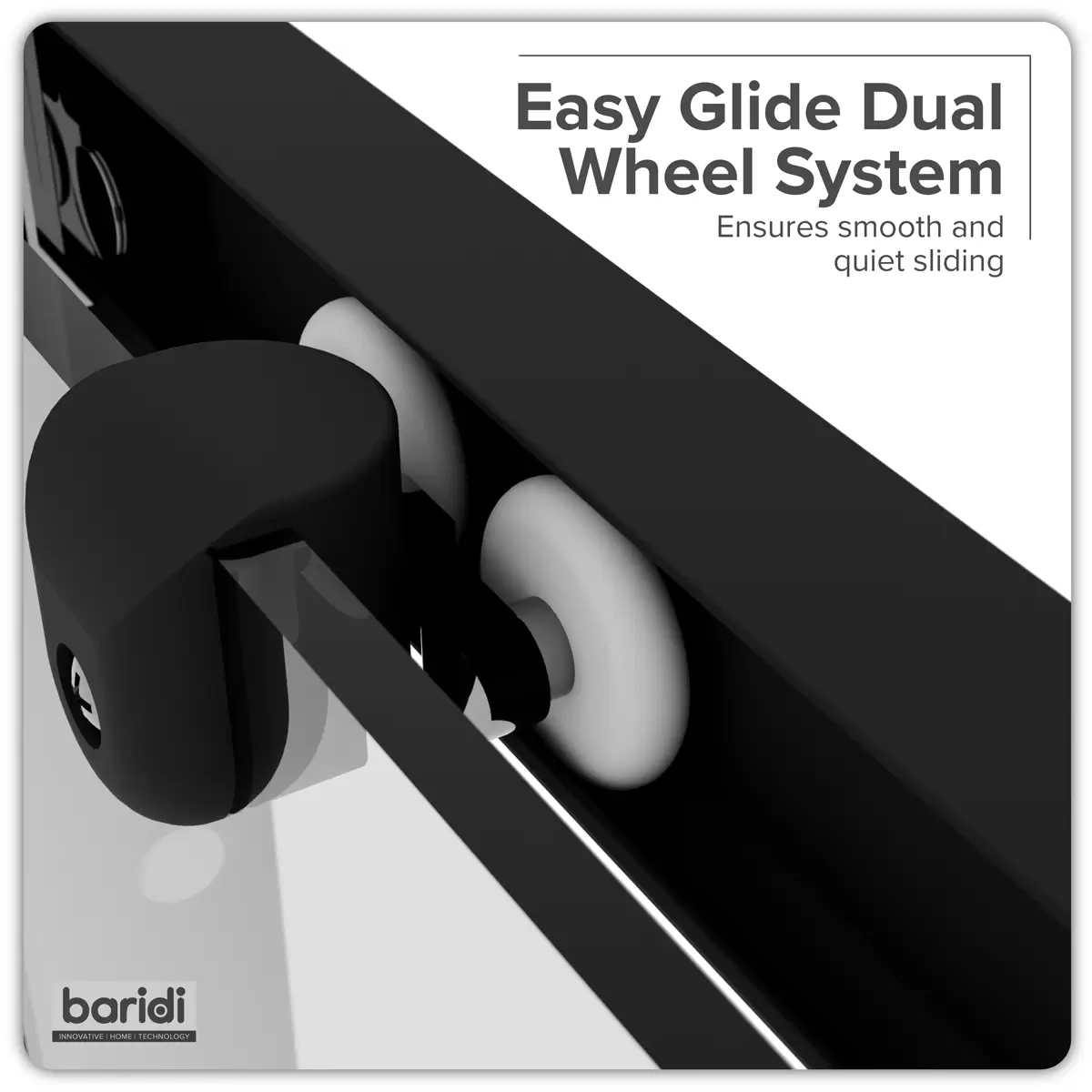 Easy Glide Dual Wheel System

Ensures smooth and quiet sliding

baridi
INNOVATIVE | HOME | TECHNOLOGY